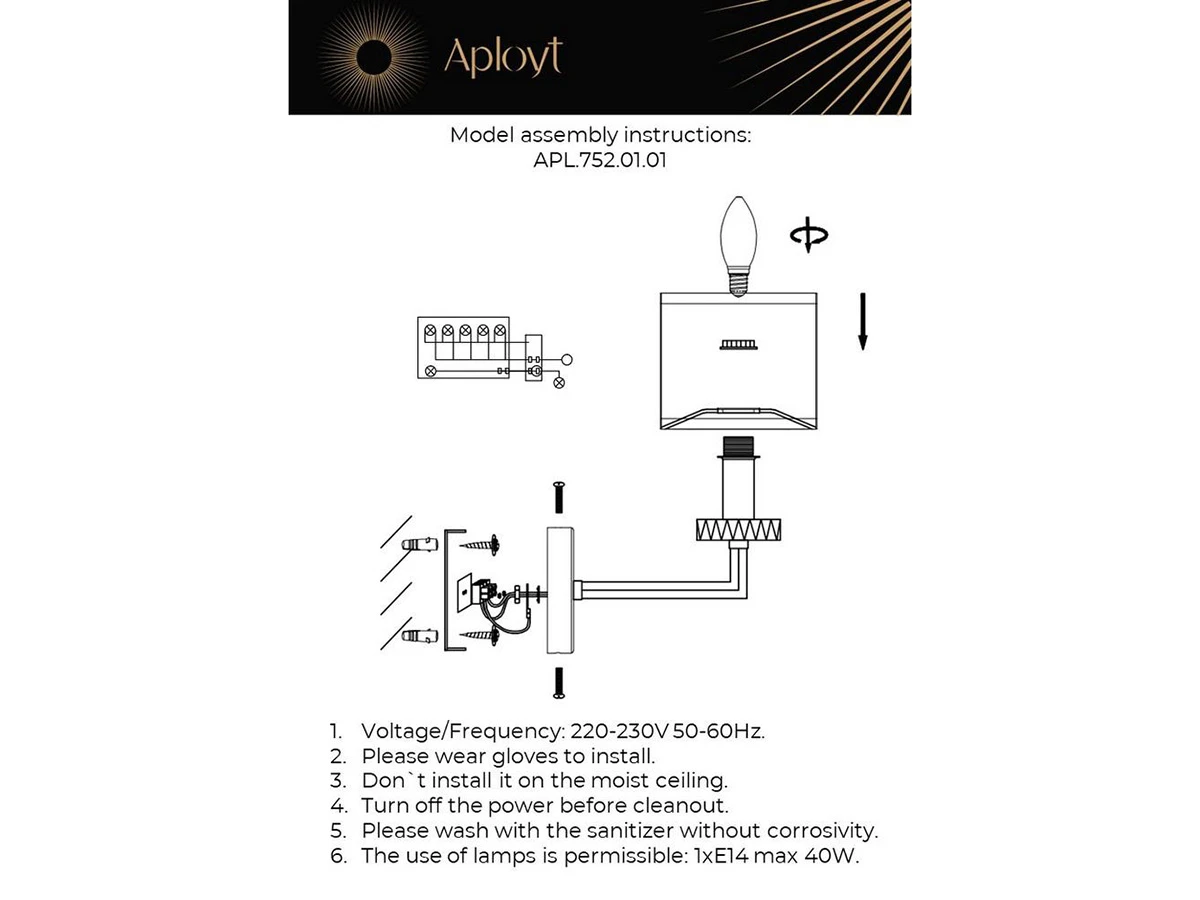 Aployt

Model assembly instructions:
APL.752.01.01

1. Voltage/Frequency: 220-230V 50-60Hz.
2. Please wear gloves to install.
3. Don`t install it on the moist ceiling.
4. Turn off the power before cleanout.
5. Please wash with the sanitizer without corrosivity.
6. The use of lamps is permissible: 1xE14 max 40W.