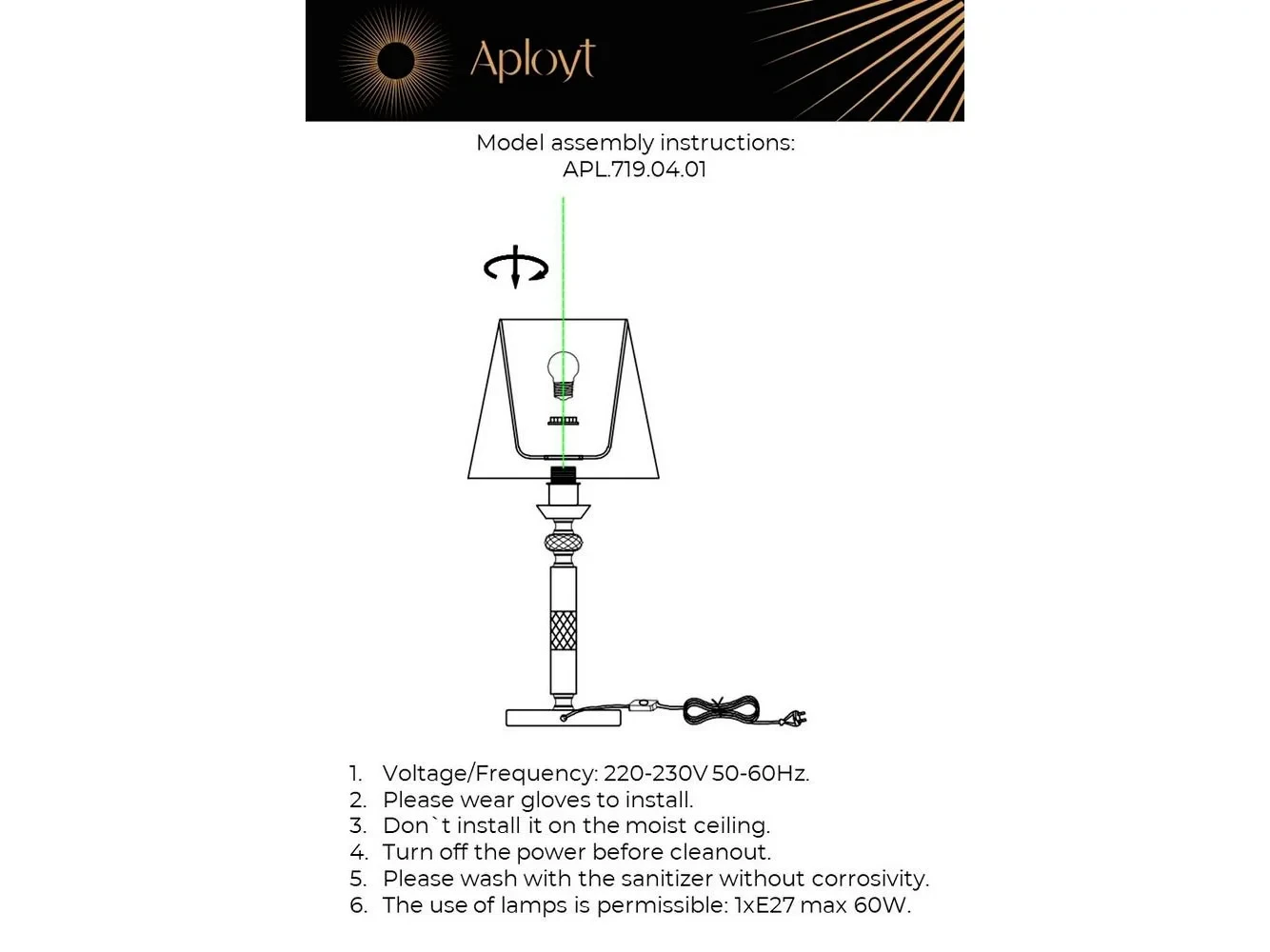 Aployt

Model assembly instructions:
APL.719.04.01

1. Voltage/Frequency: 220-230V 50-60Hz.
2. Please wear gloves to install.
3. Don`t install it on the moist ceiling.
4. Turn off the power before cleanout.
5. Please wash with the sanitizer without corrosivity.
6. The use of lamps is permissible: 1xE27 max 60W.