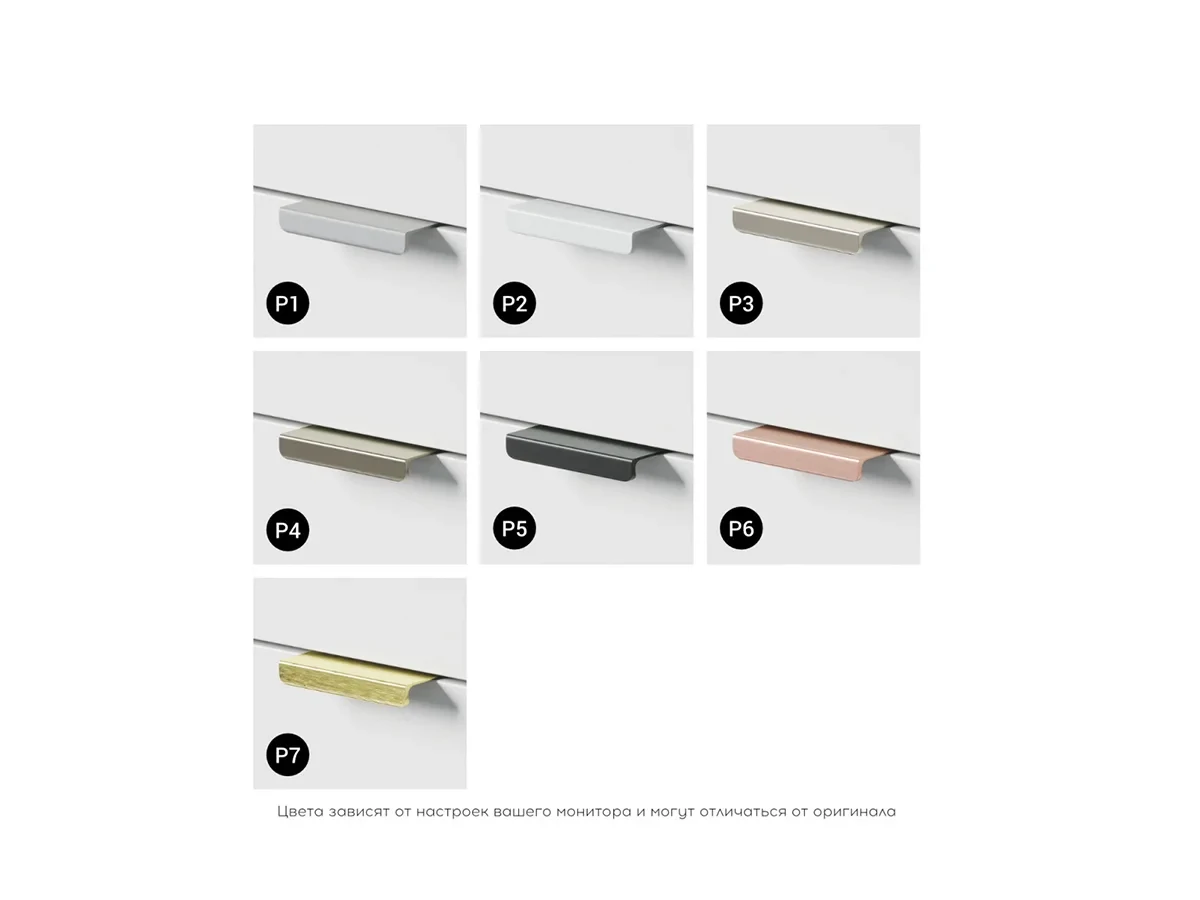 P1

P2

P3

P4

P5

P6

P7

Цвета зависят от настроек вашего монитора и могут отличаться от оригинала