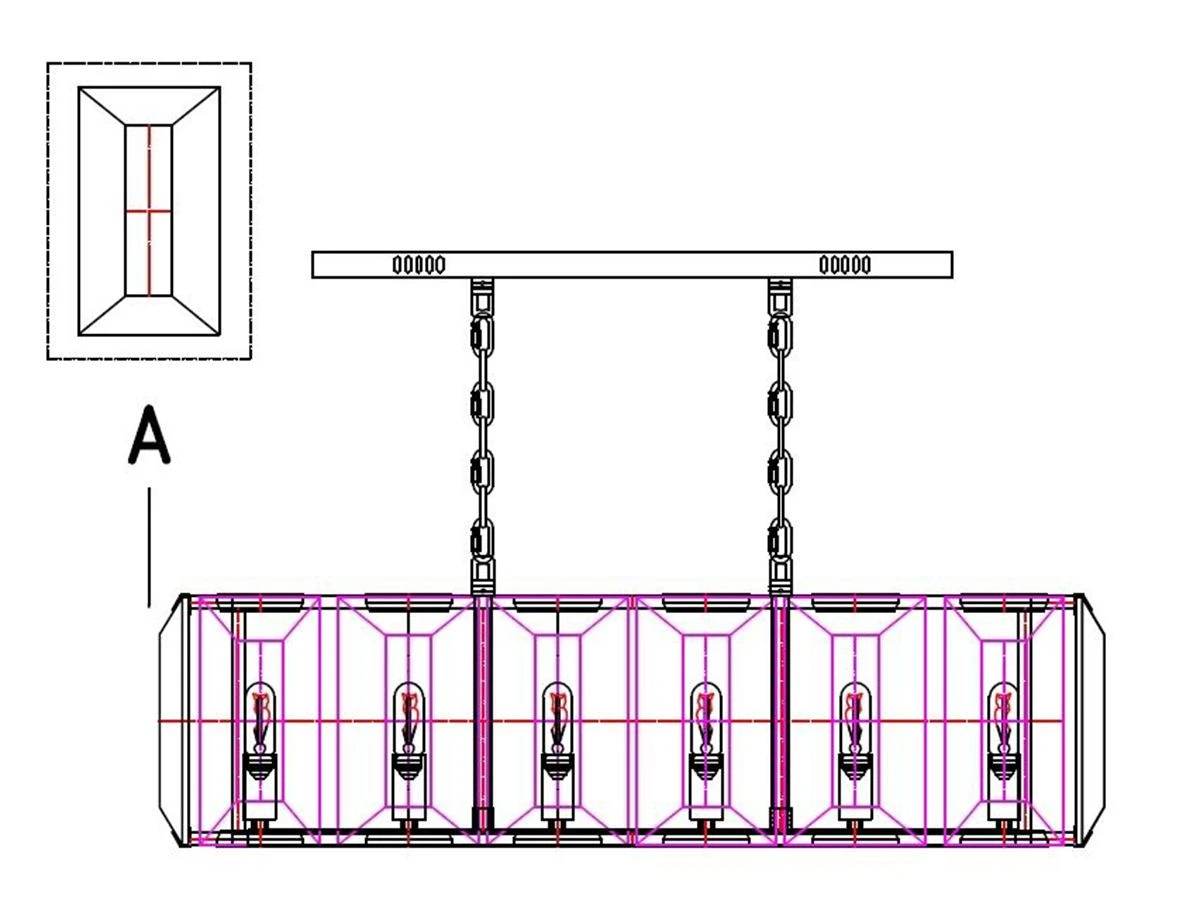 A