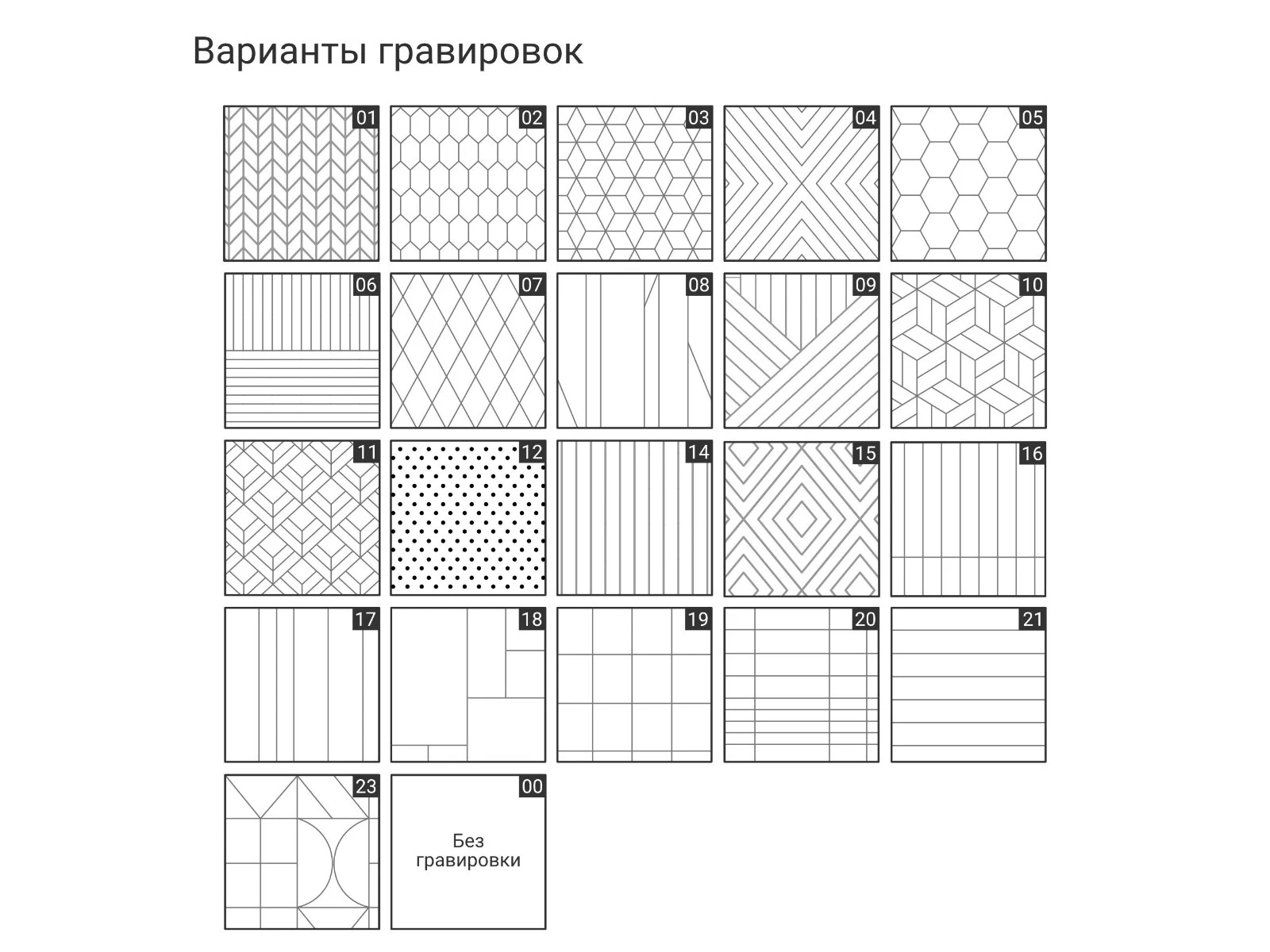 Варианты гравировок

01 02 03 04 05

06 07 08 09 10

11 12 14 15 16

17 18 19 20 21

23 00

Без гравировки