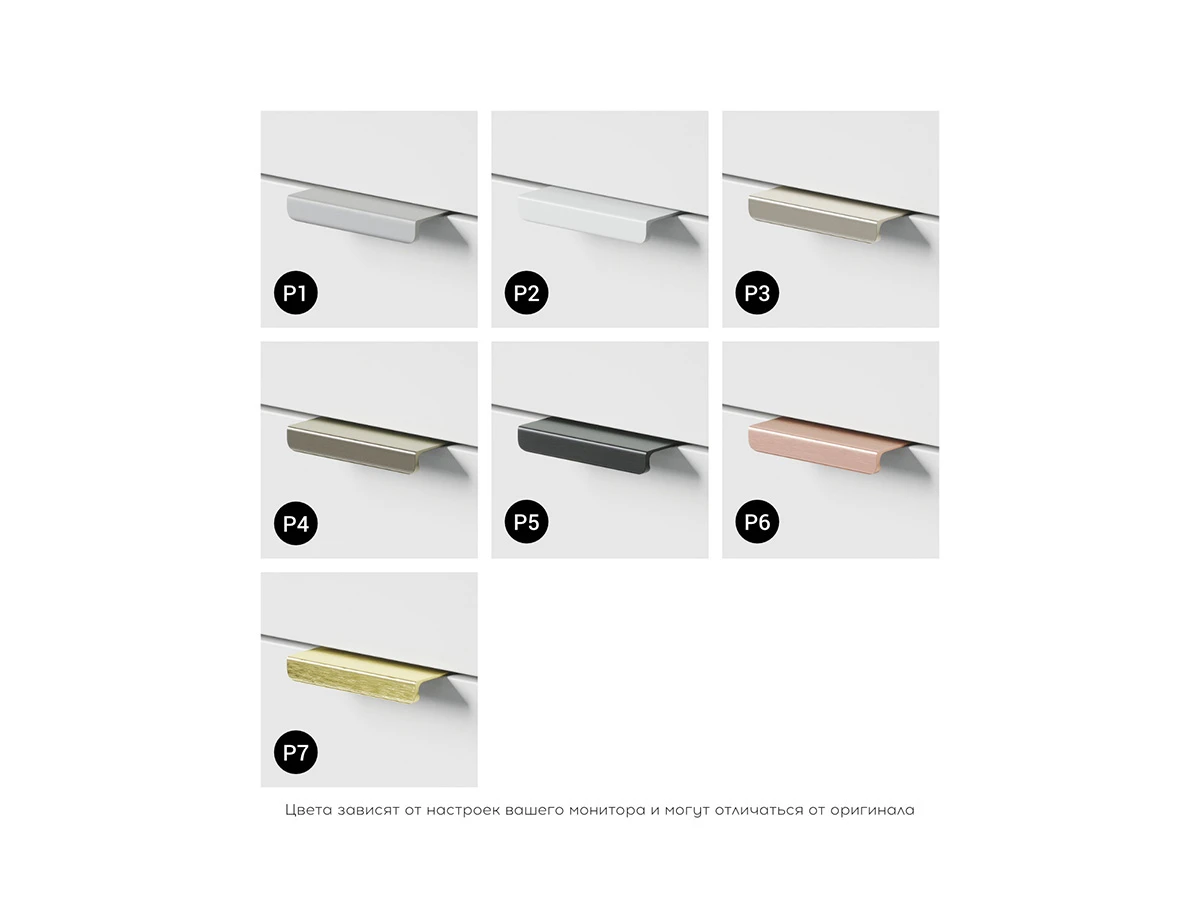 P1

P2

P3

P4

P5

P6

P7

Цвета зависят от настроек вашего монитора и могут отличаться от оригинала