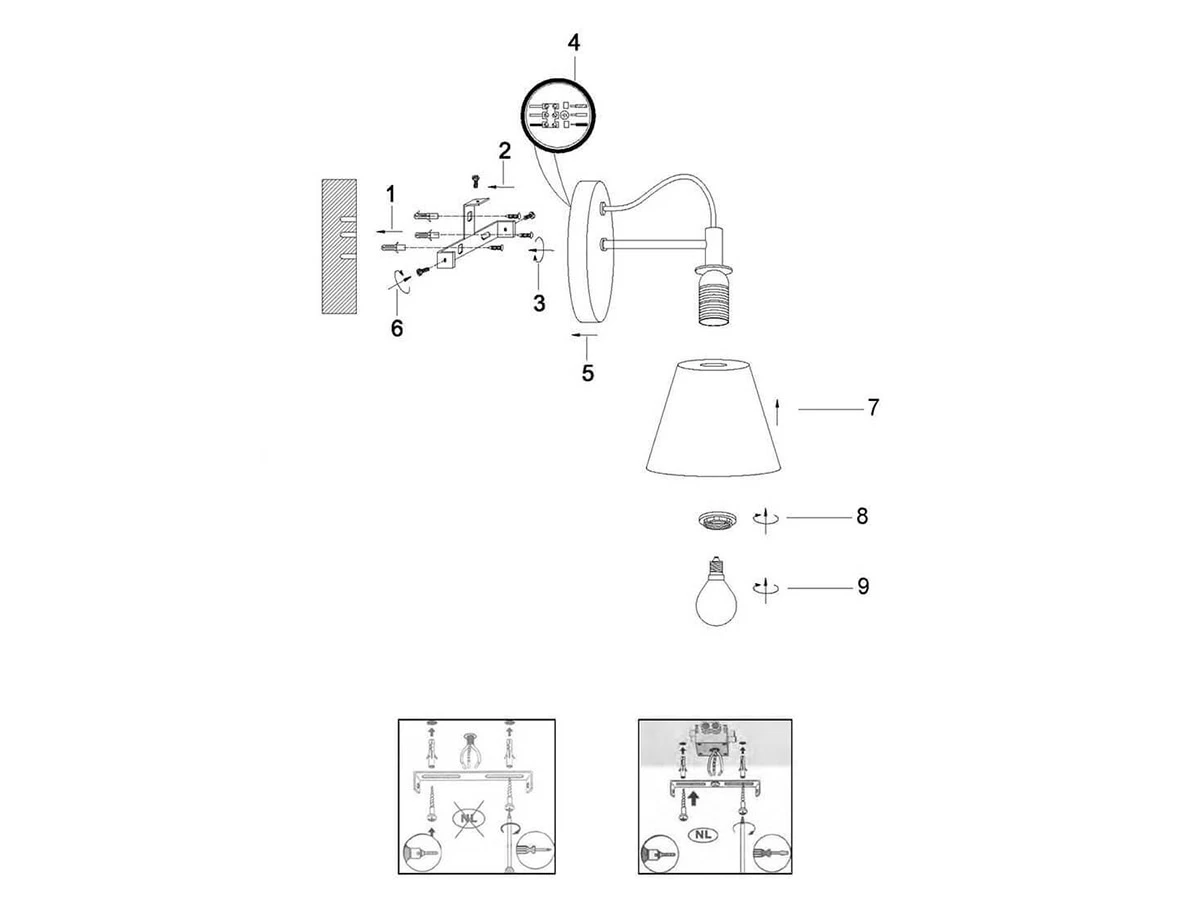 4
2
1
3
6
5
7
8
9
NL
NL