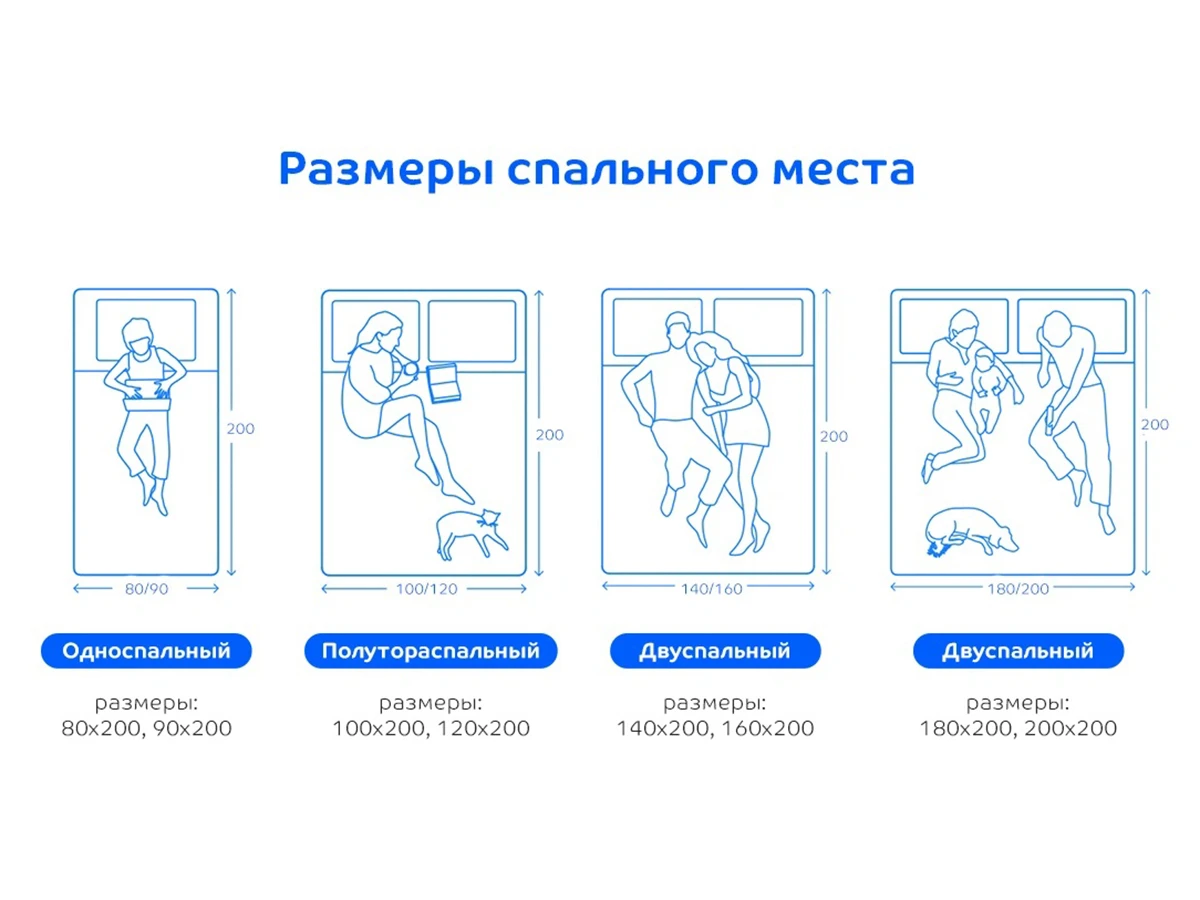 Размеры спального места

200

80/90

200

100/120

200

140/160

200

180/200

Односпальный

размеры:
80x200, 90x200

Полутораспальный

размеры:
100x200, 120x200

Двуспальный

размеры:
140x200, 160x200

Двуспальный

размеры:
180x200, 200x200