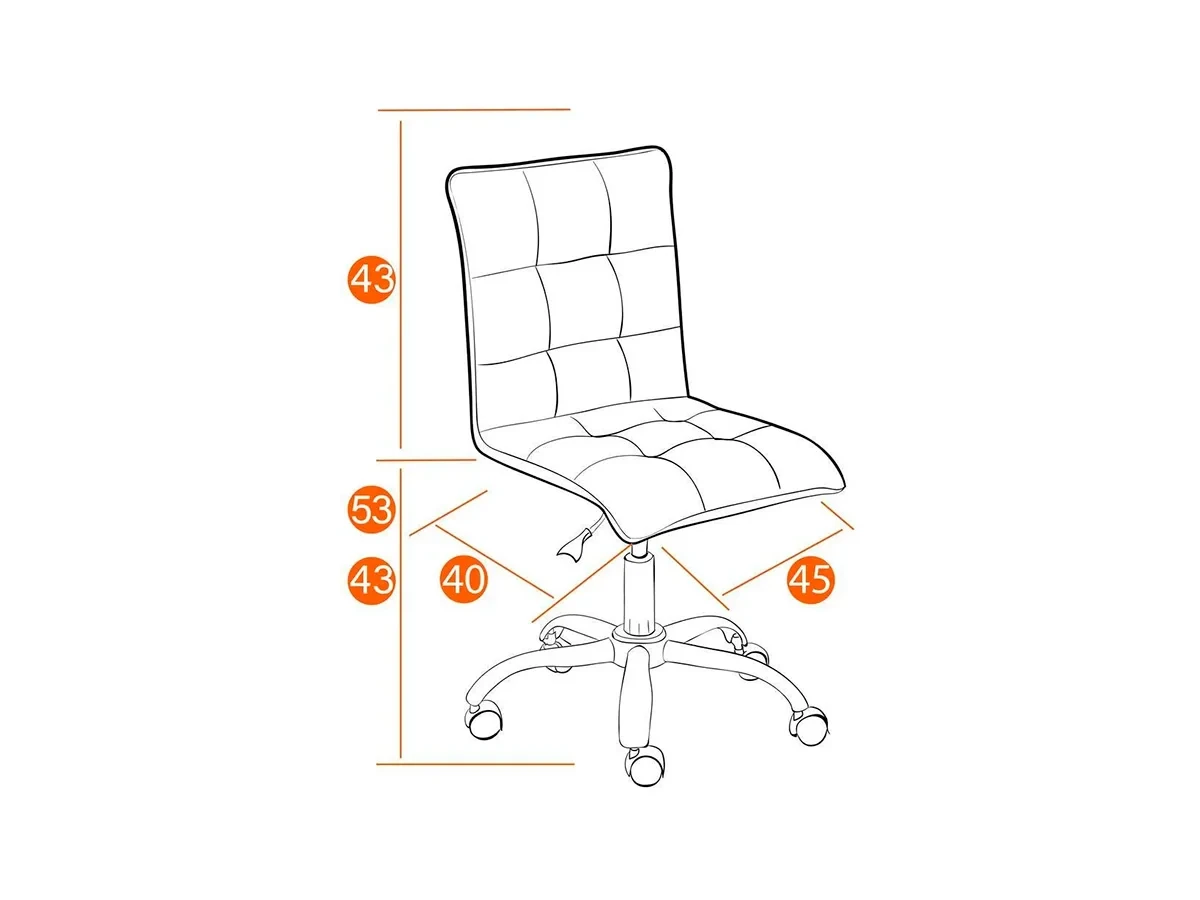 43
53
43
40
45