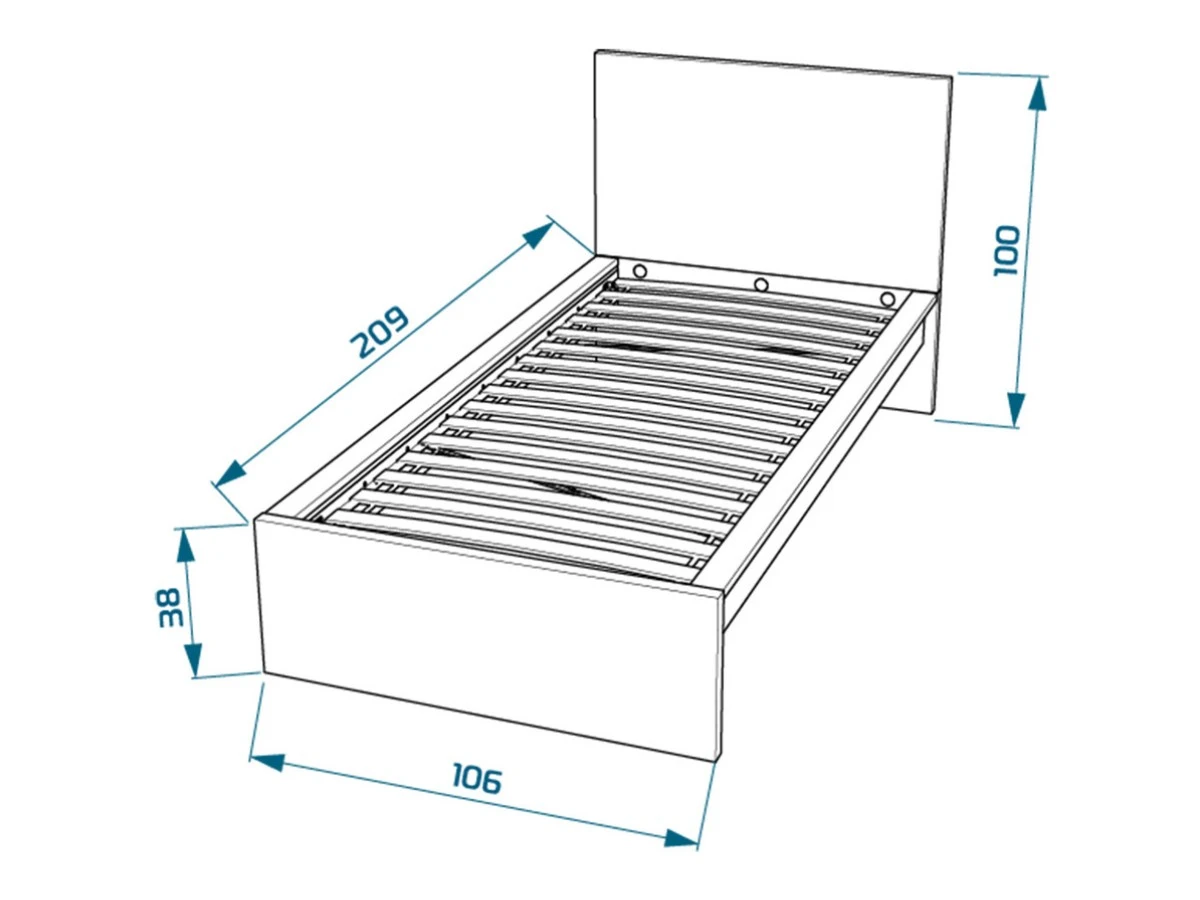 209

100

38

106