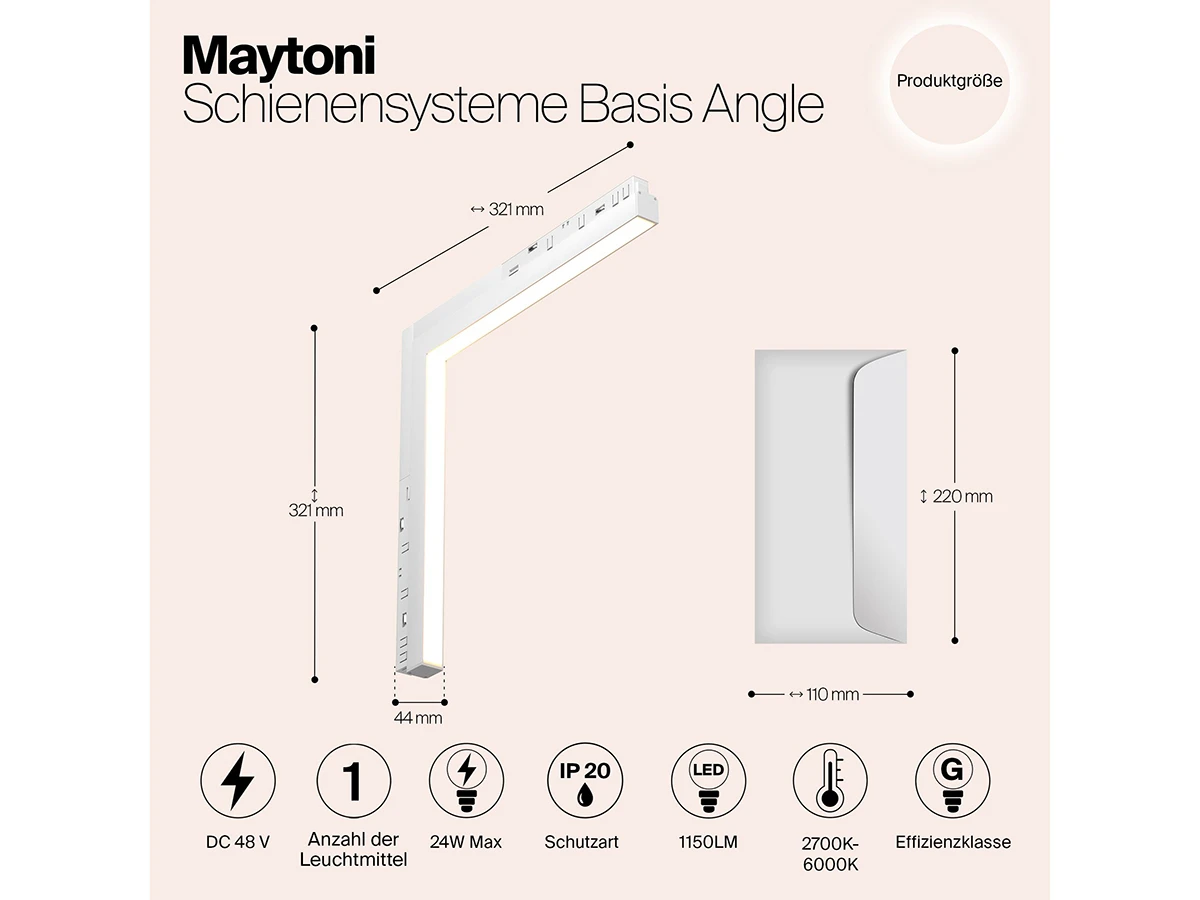 Maytoni
Schienensysteme Basis Angle

Produktgröße

↔ 321 mm

↕ 321 mm

44 mm

↕ 220 mm

↔ 110 mm

DC 48 V

1
Anzahl der Leuchtmittel

24W Max

IP 20
Schutzart

LED
1150LM

2700K-6000K

G
Effizienzklasse