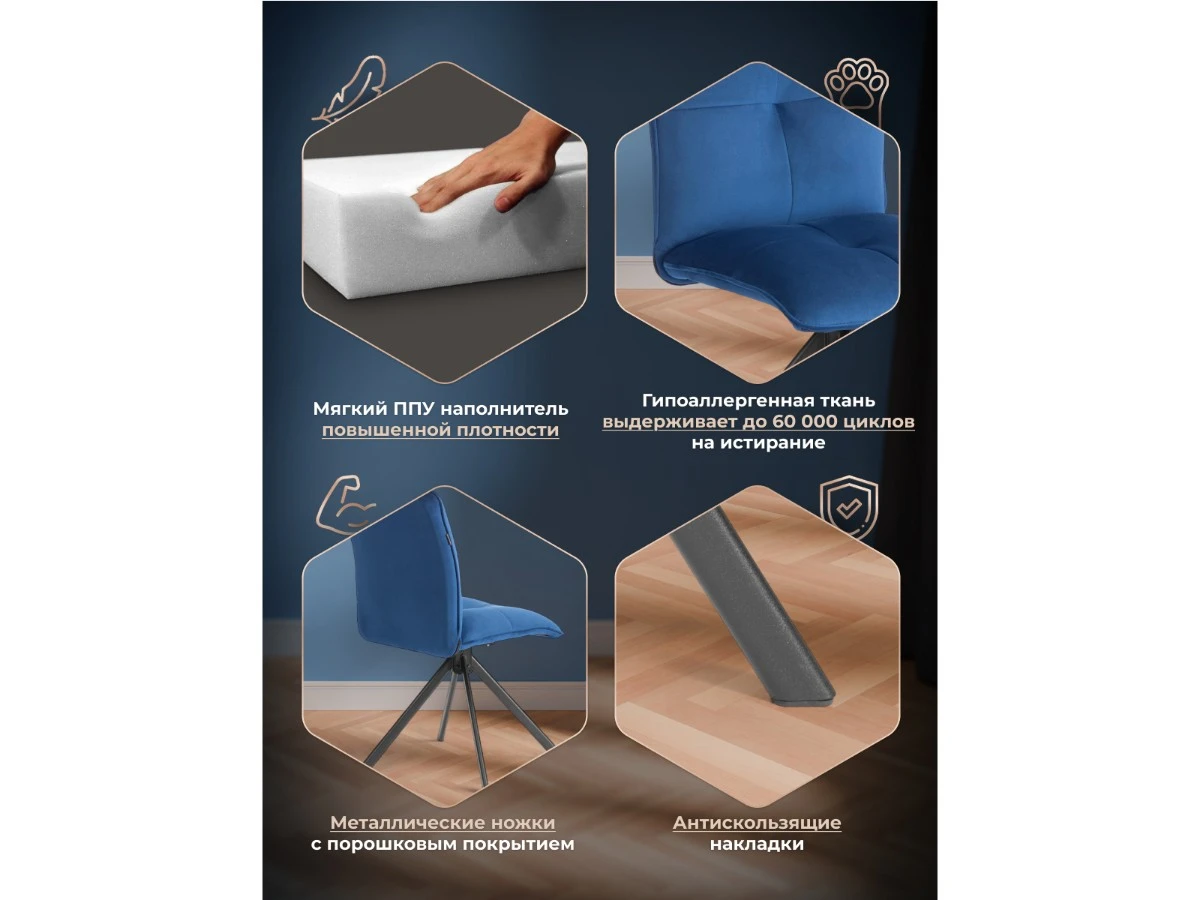 Мягкий ППУ наполнитель повышенной плотности

Гипоаллергенная ткань выдерживает до 60 000 циклов на истирание

Металлические ножки с порошковым покрытием

Антискользящие накладки