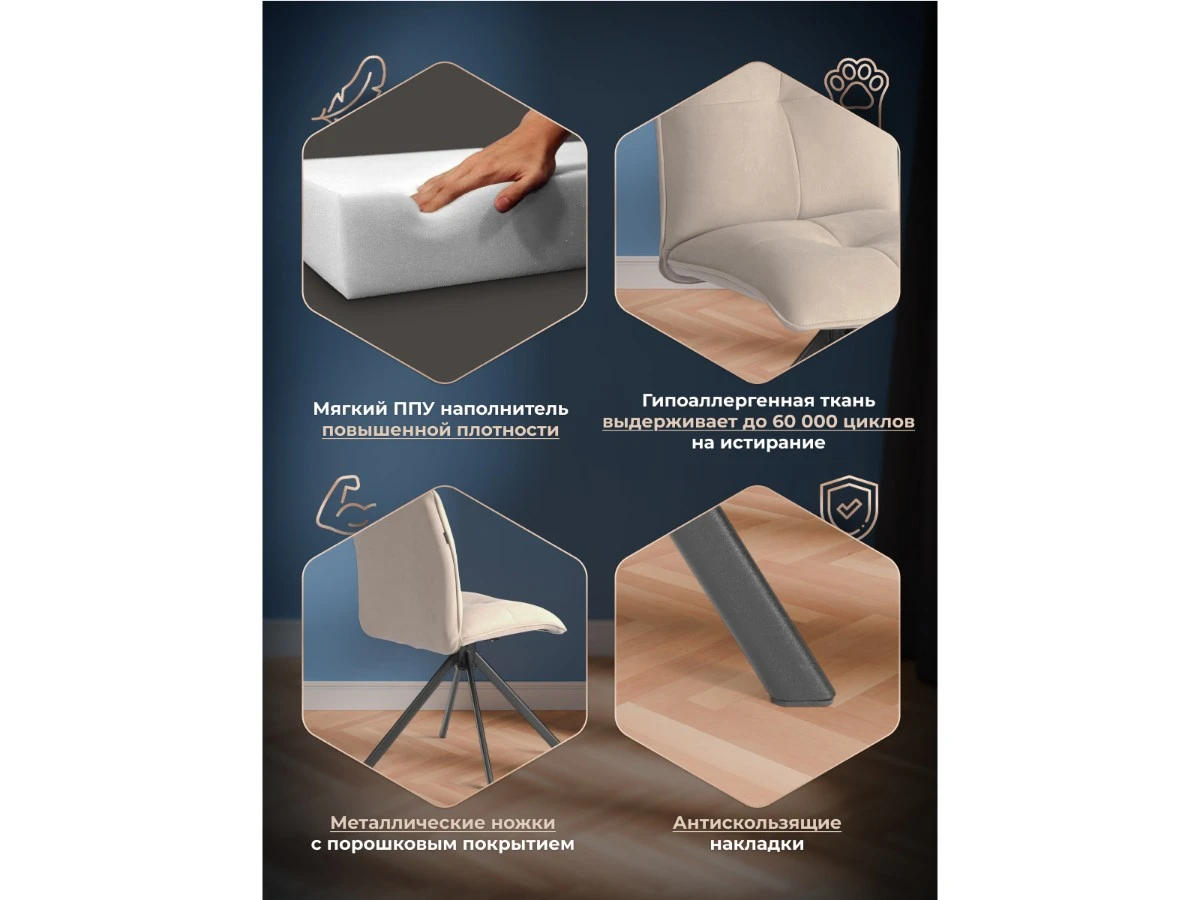 Мягкий ППУ наполнитель повышенной плотности

Гипоаллергенная ткань выдерживает до 60 000 циклов на истирание

Металлические ножки с порошковым покрытием

Антискользящие накладки