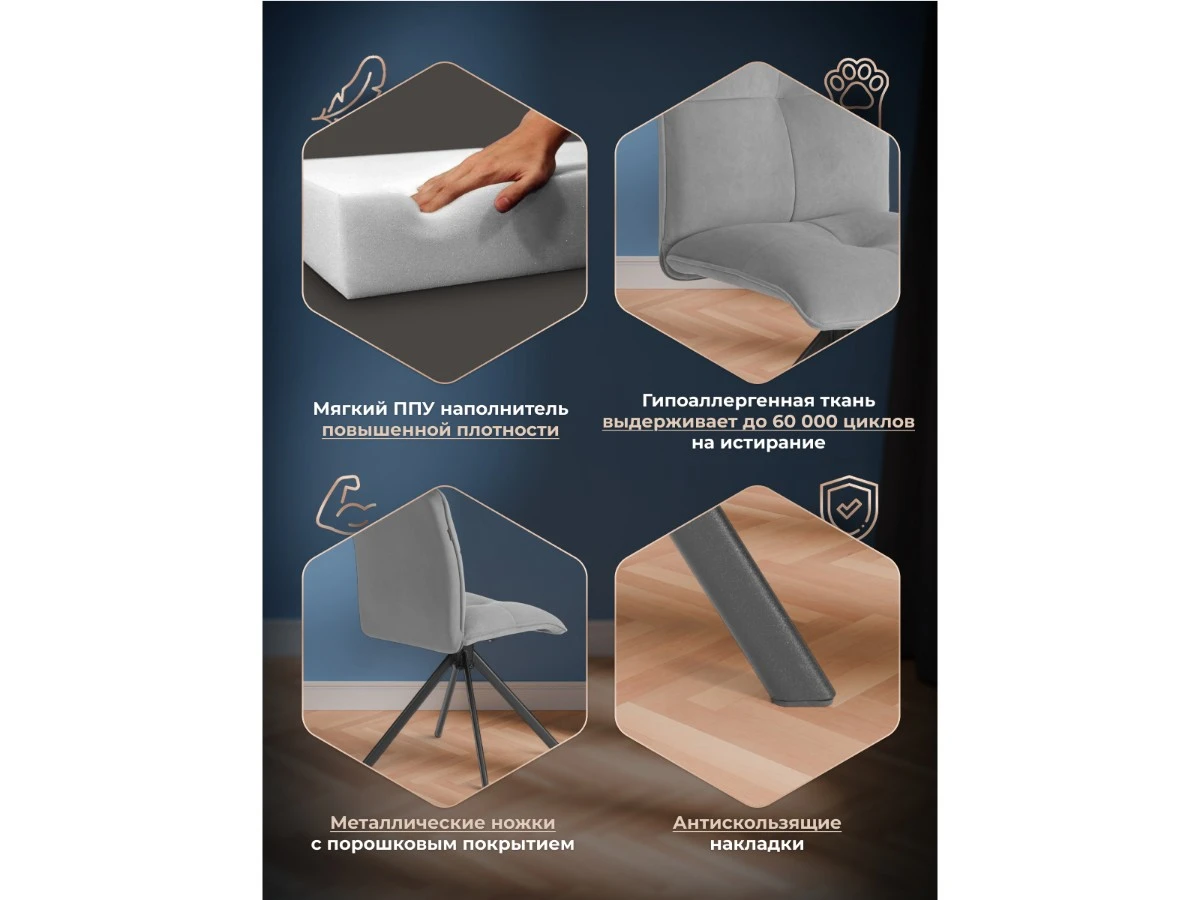 Мягкий ППУ наполнитель повышенной плотности

Гипоаллергенная ткань выдерживает до 60 000 циклов на истирание

Металлические ножки с порошковым покрытием

Антискользящие накладки