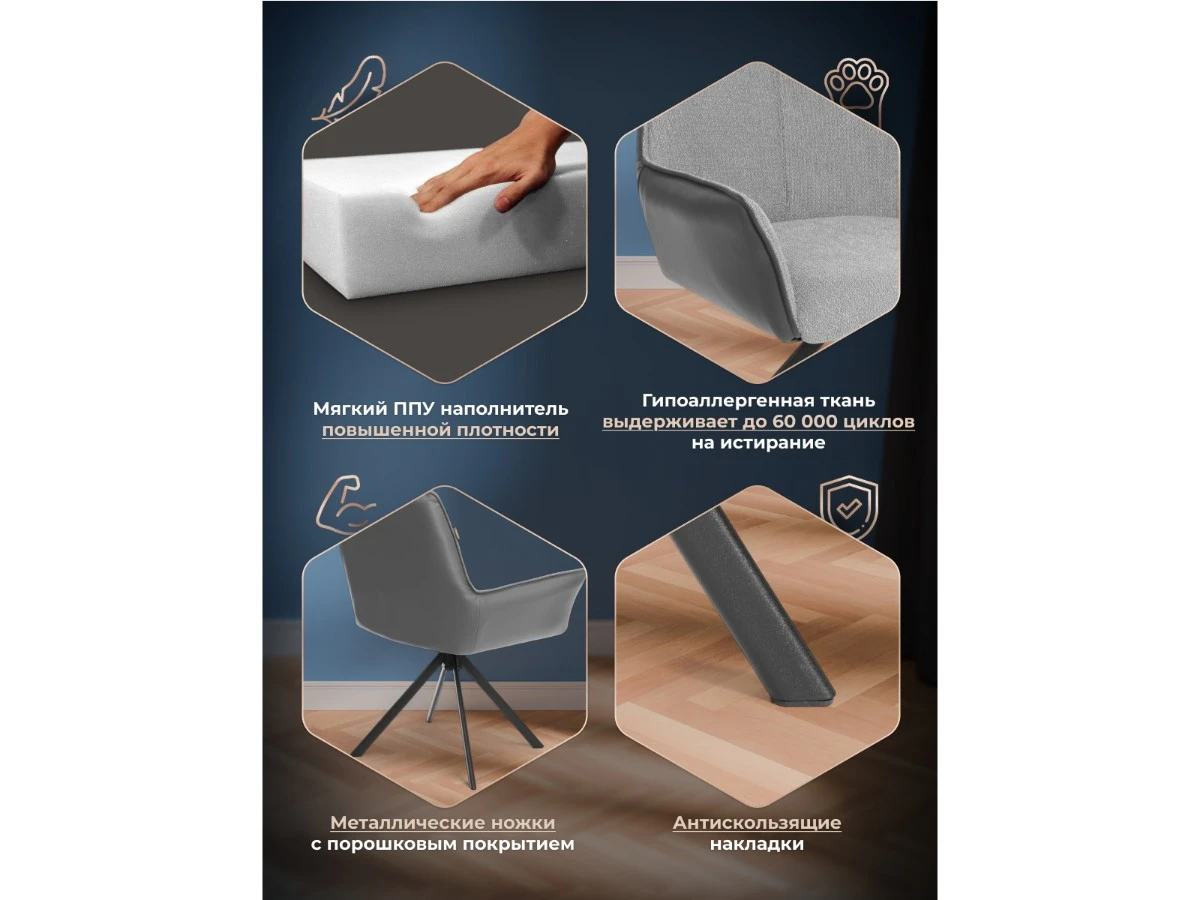 Мягкий ППУ наполнитель повышенной плотности

Гипоаллергенная ткань выдерживает до 60 000 циклов на истирание

Металлические ножки с порошковым покрытием

Антискользящие накладки