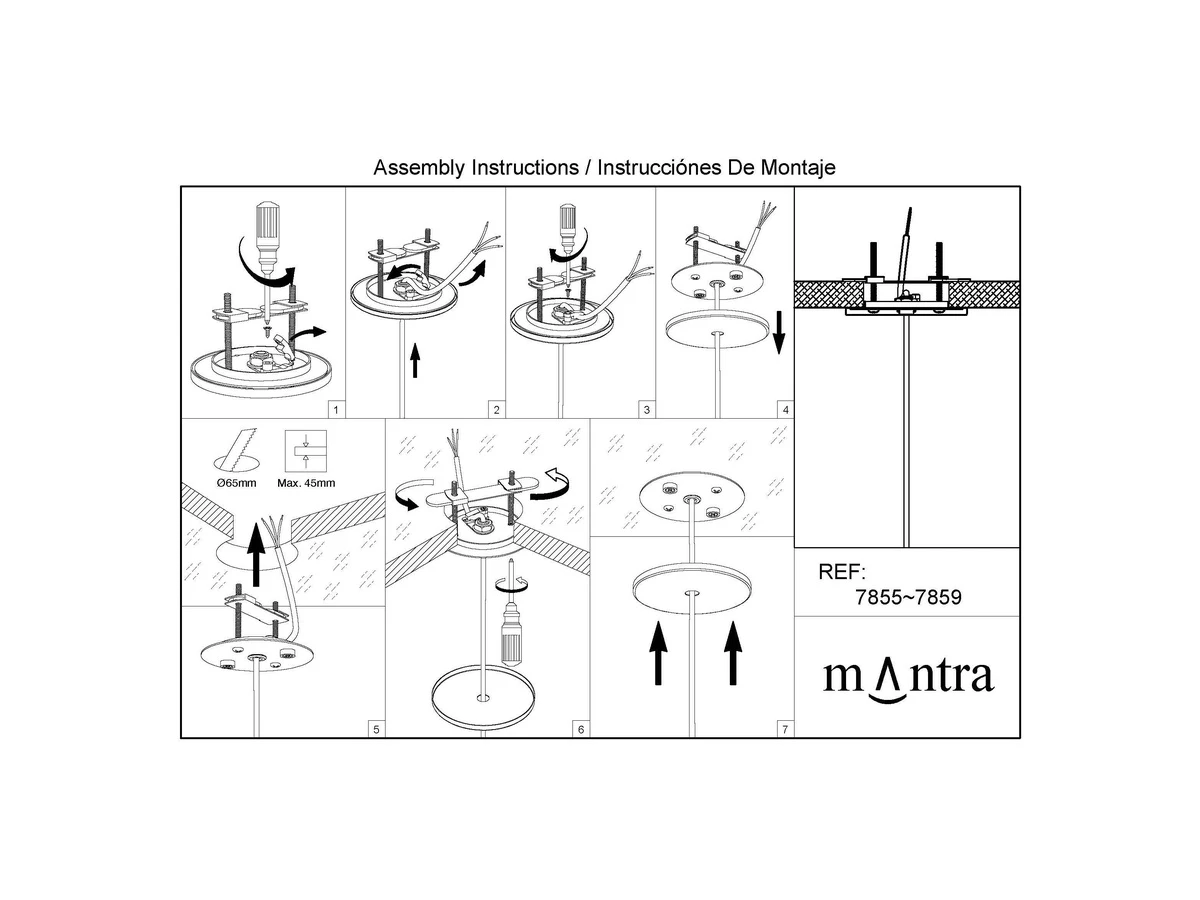 Assembly Instructions / Instrucciónes De Montaje

1

2

3

4

Ø65mm

Max. 45mm

5

6

7

REF:
7855~7859

mantra