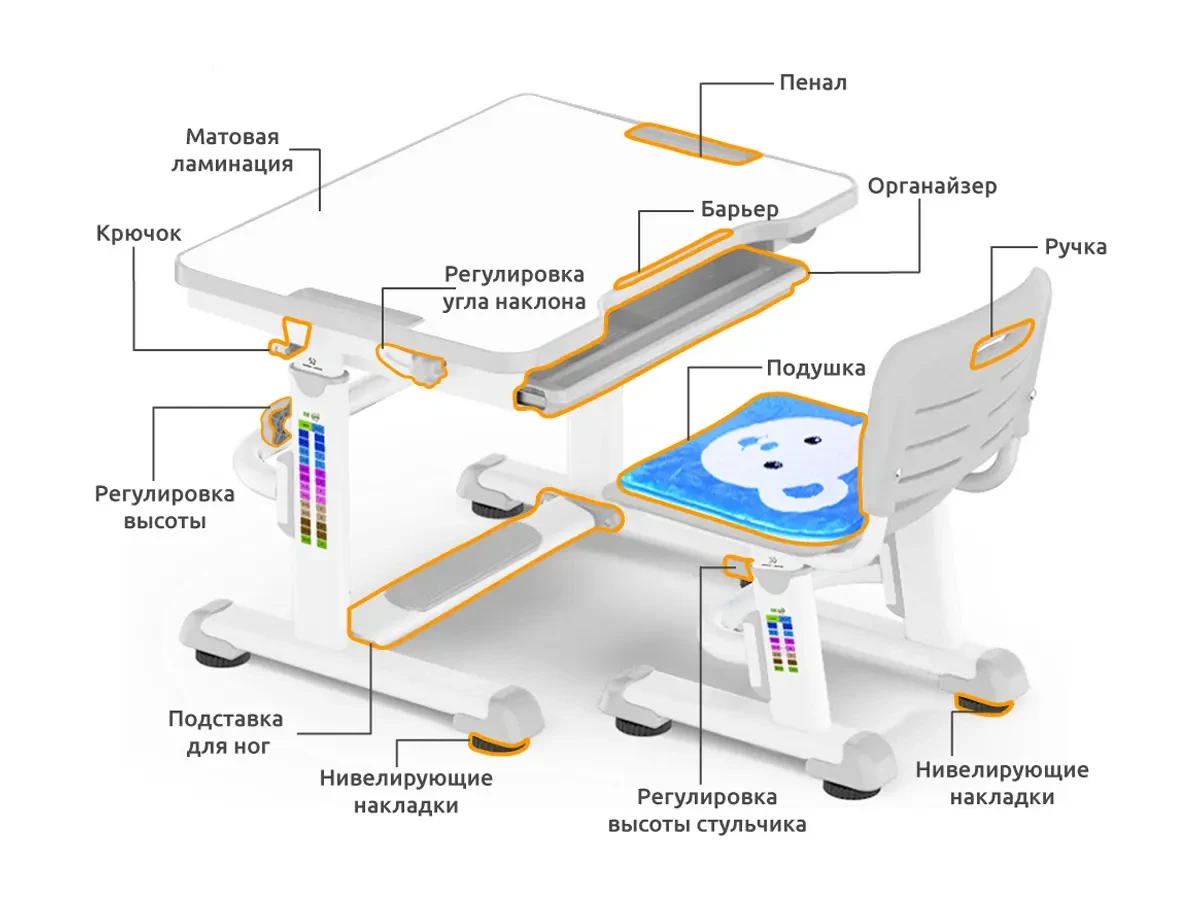 Пенал

Матовая ламинация

Органайзер

Барьер

Крючок

Ручка

Регулировка угла наклона

Подушка

Регулировка высоты

Подставка для ног

Нивелирующие накладки

Регулировка высоты стульчика

Нивелирующие накладки