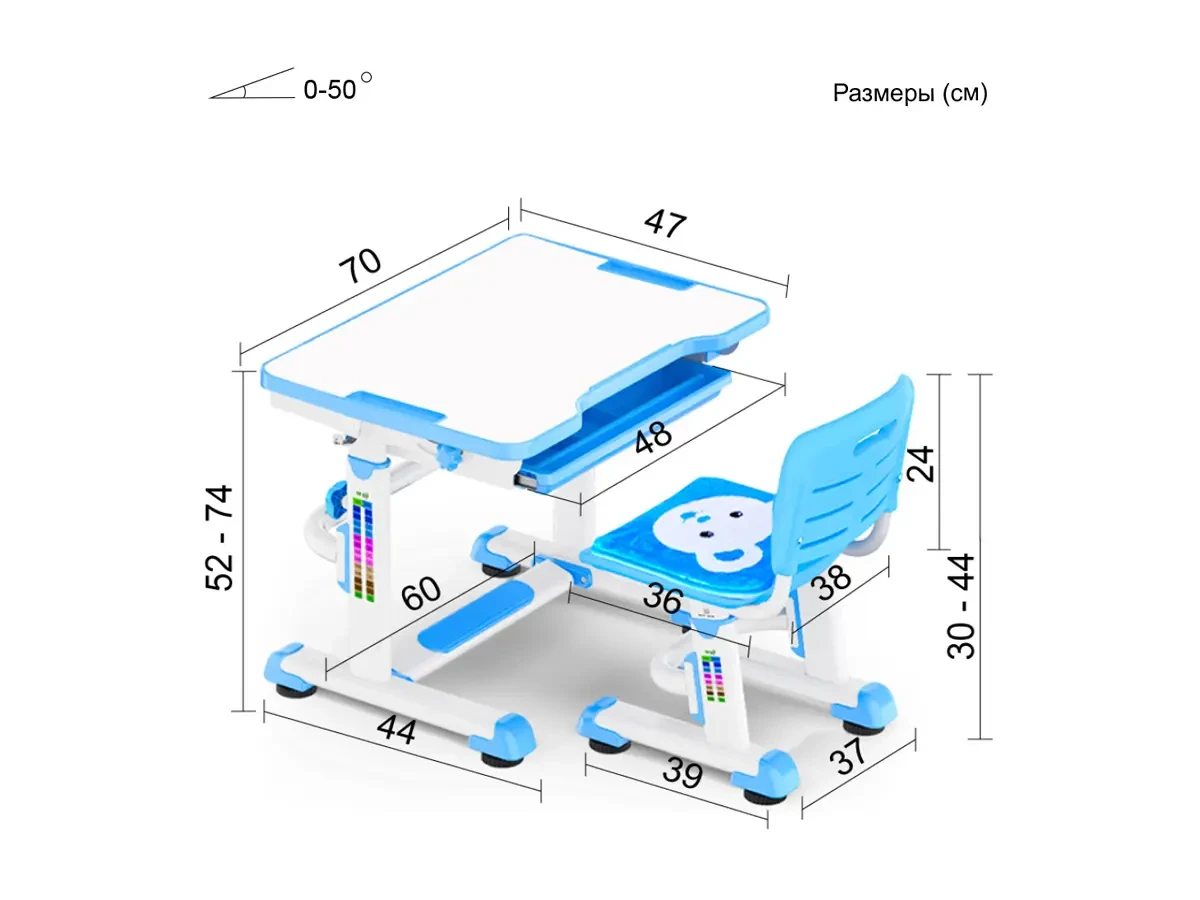 0-50°

Размеры (см)

70

47

48

24

52 - 74

60

36

38

30 - 44

44

39

37